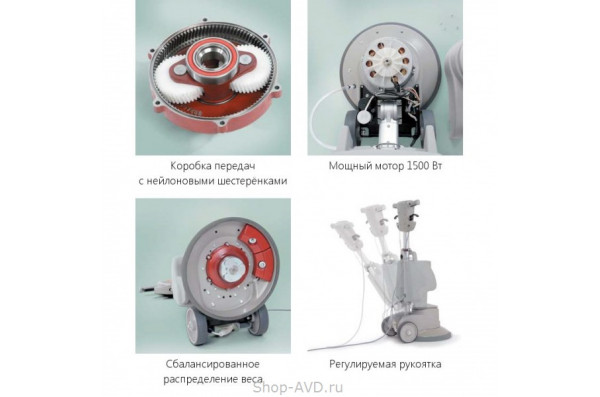 Коробка передач
с нейлоновыми шестерёнками

Мощный мотор 1500 Вт

Сбалансированное
распределение веса

Регулируемая рукоятка

Shop-AVD.ru