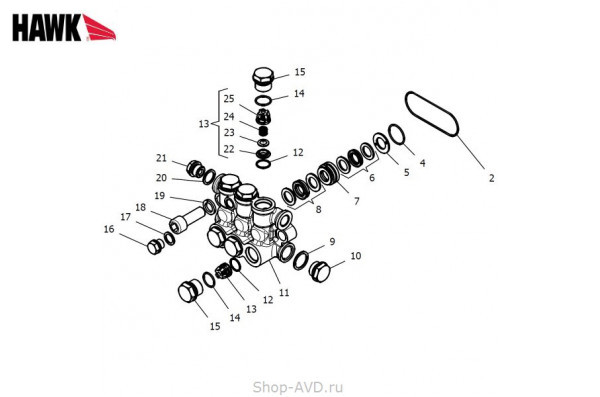 HAWK

15
14
25
24
13
23
22
12
21
20
19
18
17
16
2
4
5
6
7
8
9
10
11
12
13
14
15

Shop-AVD.ru