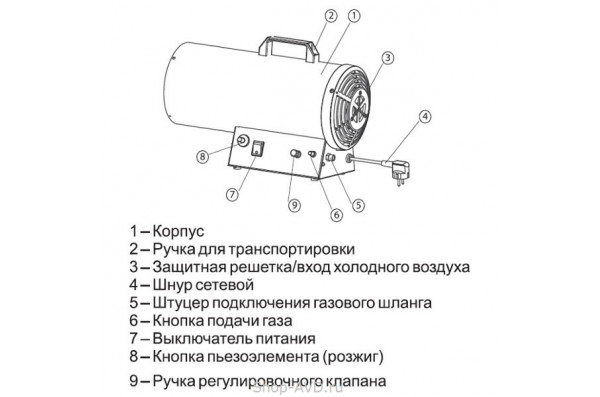 2
1
3
4
8
7
9
6
5

1 – Корпус
2 – Ручка для транспортировки
3 – Защитная решетка/вход холодного воздуха
4 – Шнур сетевой
5 – Штуцер подключения газового шланга
6 – Кнопка подачи газа
7 – Выключатель питания
8 – Кнопка пьезоэлемента (розжиг)
9 – Ручка регулировочного клапана

Shop-AVD.ru